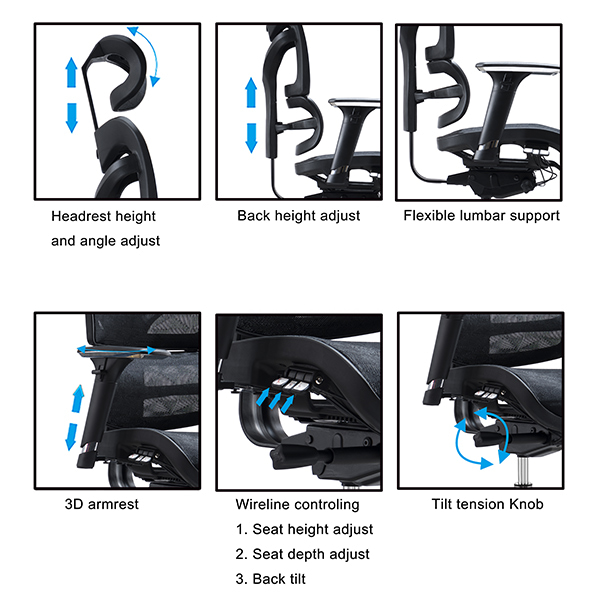 Headrest height and angle adjust

Back height adjust

Flexible lumbar support

3D armrest

Wireline controling
1. Seat height adjust
2. Seat depth adjust
3. Back tilt

Tilt tension Knob