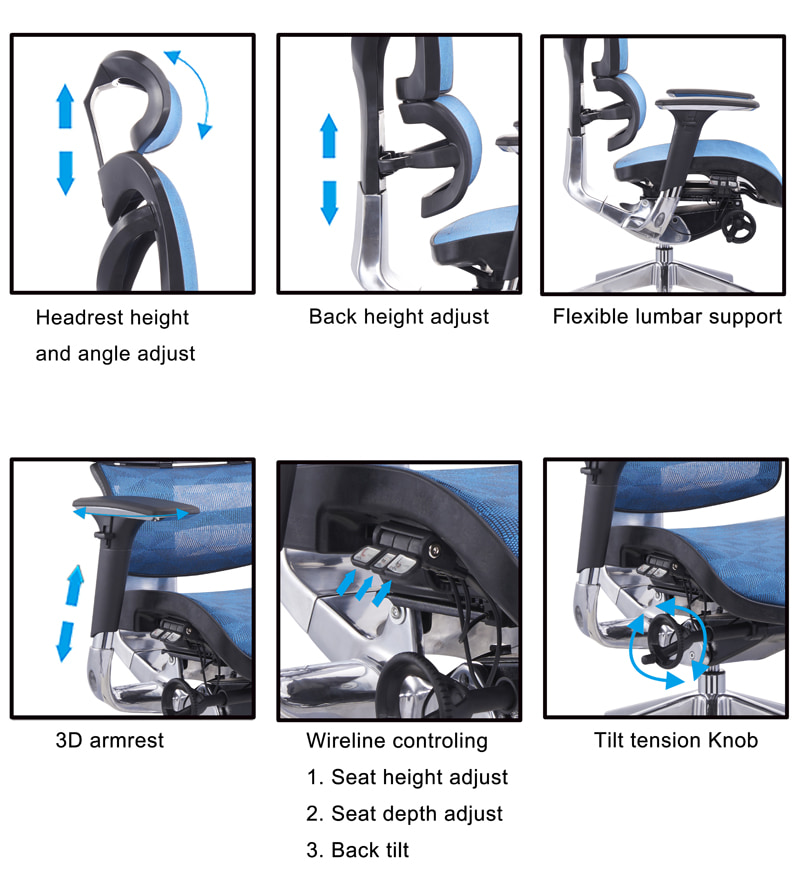 Headrest height and angle adjust

Back height adjust

Flexible lumbar support

3D armrest

Wireline controling
1. Seat height adjust
2. Seat depth adjust
3. Back tilt

Tilt tension Knob